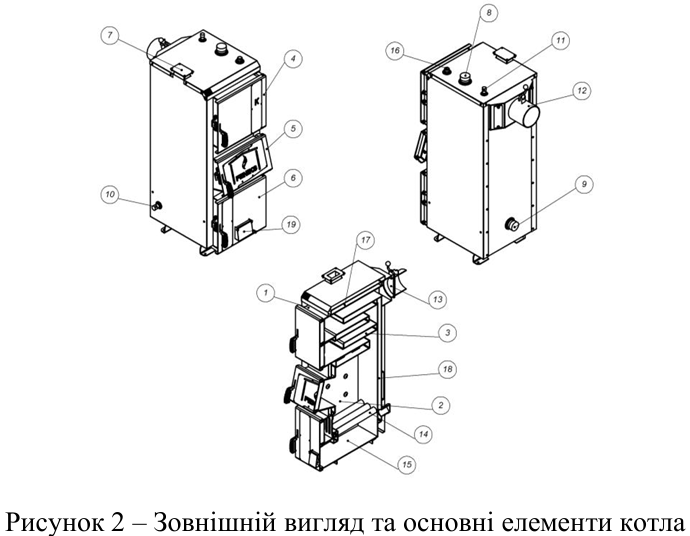 7
4
5
6
10
19
8
16
11
12
9
17
1
13
3
18
2
14
15

Рисунок 2 – Зовнішній вигляд та основні елементи котла